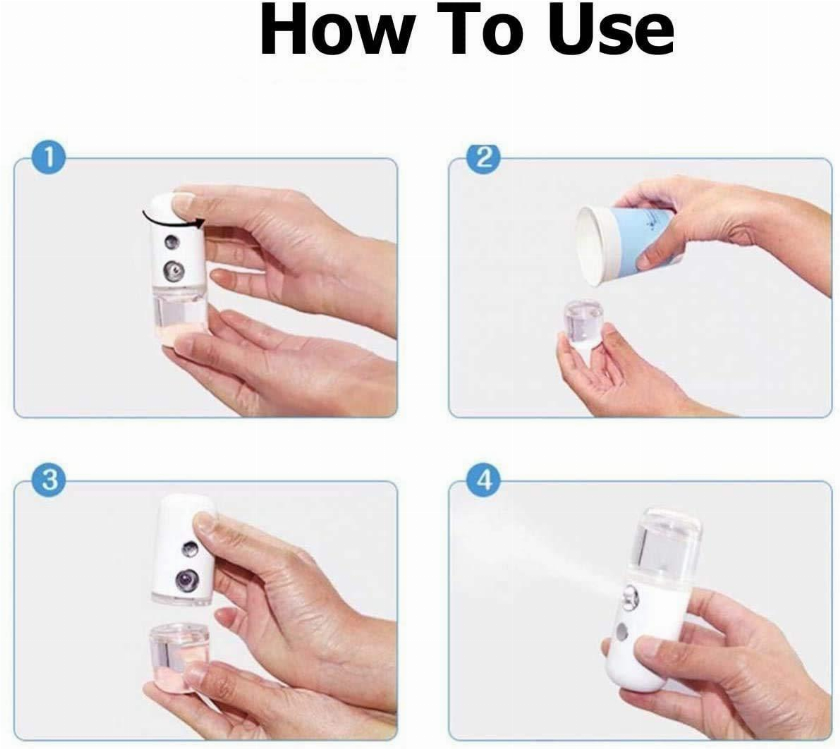 How To Use

1

2

3

4