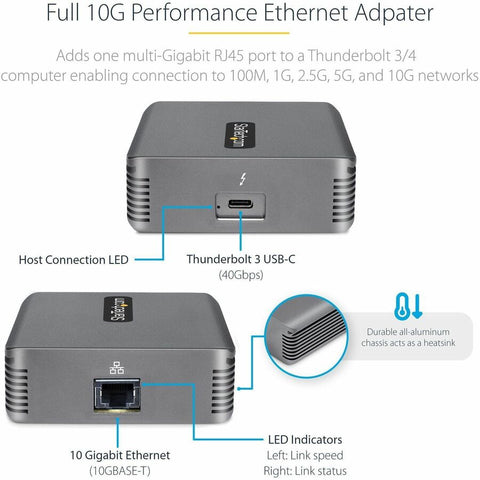 Full 10G Performance Ethernet Adpater

Adds one multi-Gigabit RJ45 port to a Thunderbolt 3/4 computer enabling connection to 100M, 1G, 2.5G, 5G, and 10G networks

StarTech.com

Host Connection LED

Thunderbolt 3 USB-C
(40Gbps)

StarTech.com

Durable all-aluminum chassis acts as a heatsink

10 Gigabit Ethernet
(10GBASE-T)

LED Indicators
Left: Link speed
Right: Link status