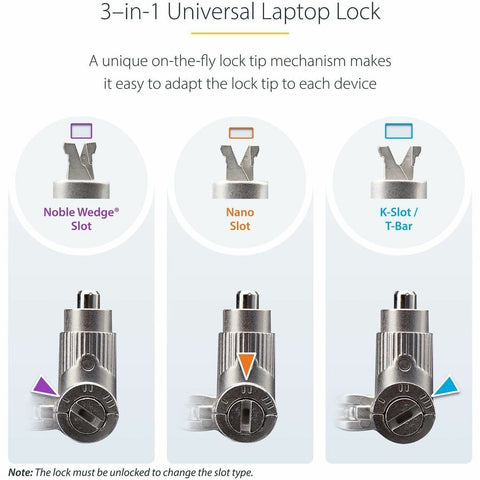 3–in-1 Universal Laptop Lock

A unique on-the-fly lock tip mechanism makes it easy to adapt the lock tip to each device

Noble Wedge® Slot

Nano Slot

K-Slot / T-Bar

Note: The lock must be unlocked to change the slot type.