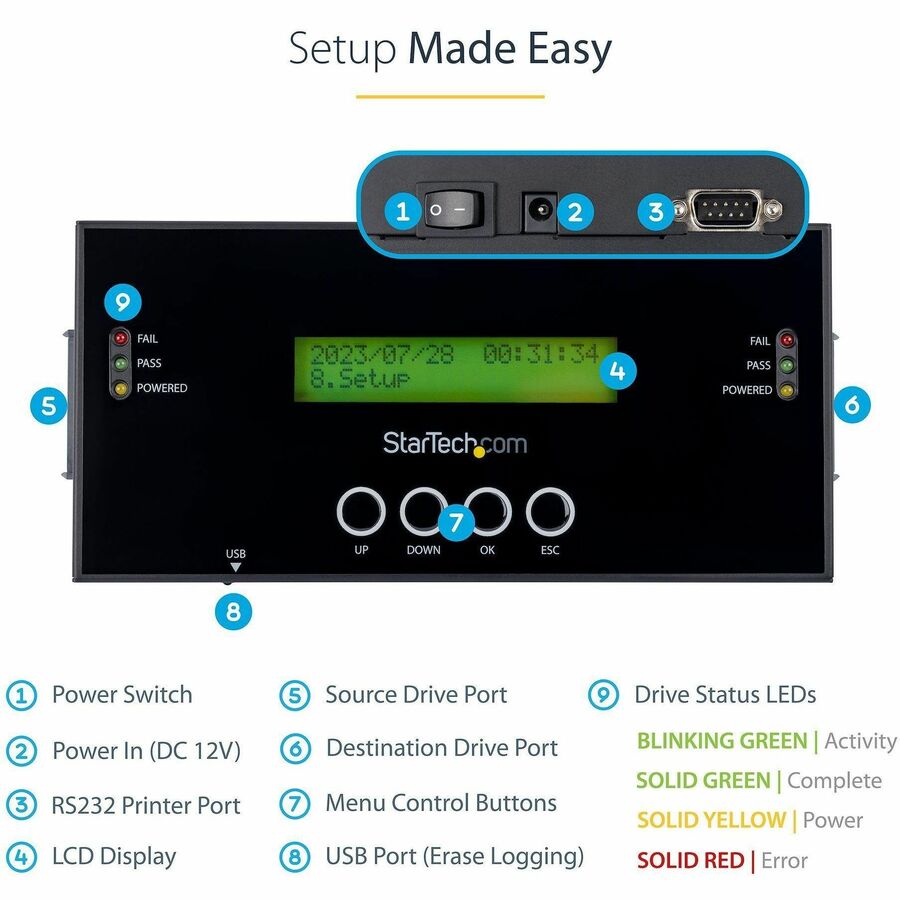 Setup Made Easy

1 2 3

9
FAIL
PASS
POWERED

2023/07/28 00:31:34
8.Setup

4

FAIL
PASS
POWERED

5

6

StarTech.com

7
UP DOWN OK ESC

USB

8

1 Power Switch
2 Power In (DC 12V)
3 RS232 Printer Port
4 LCD Display

5 Source Drive Port
6 Destination Drive Port
7 Menu Control Buttons
8 USB Port (Erase Logging)

9 Drive Status LEDs
BLINKING GREEN | Activity
SOLID GREEN | Complete
SOLID YELLOW | Power
SOLID RED | Error