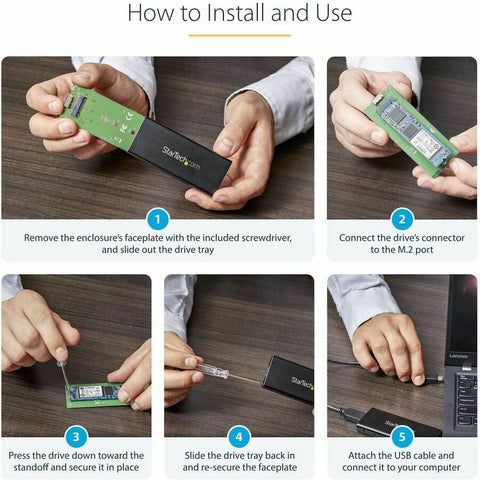 How to Install and Use

StarTech.com

1
Remove the enclosure's faceplate with the included screwdriver, and slide out the drive tray

2
Connect the drive's connector to the M.2 port

3
Press the drive down toward the standoff and secure it in place

StarTech

4
Slide the drive tray back in and re-secure the faceplate

Lenovo

5
Attach the USB cable and connect it to your computer