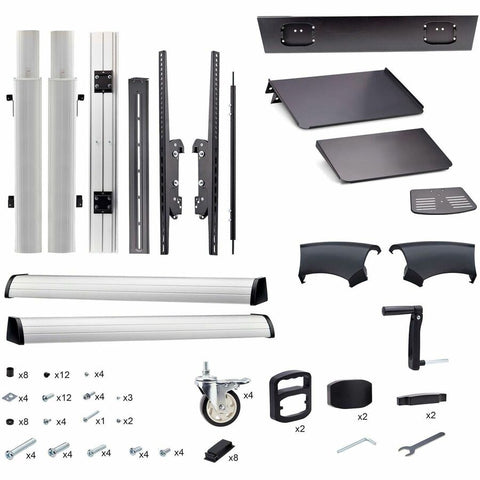 x8 x12 x4
x4 x12 x4 x3
x8 x4 x1 x2
x4 x4 x4 x4 x4
x4
x8
x2
x2
x2