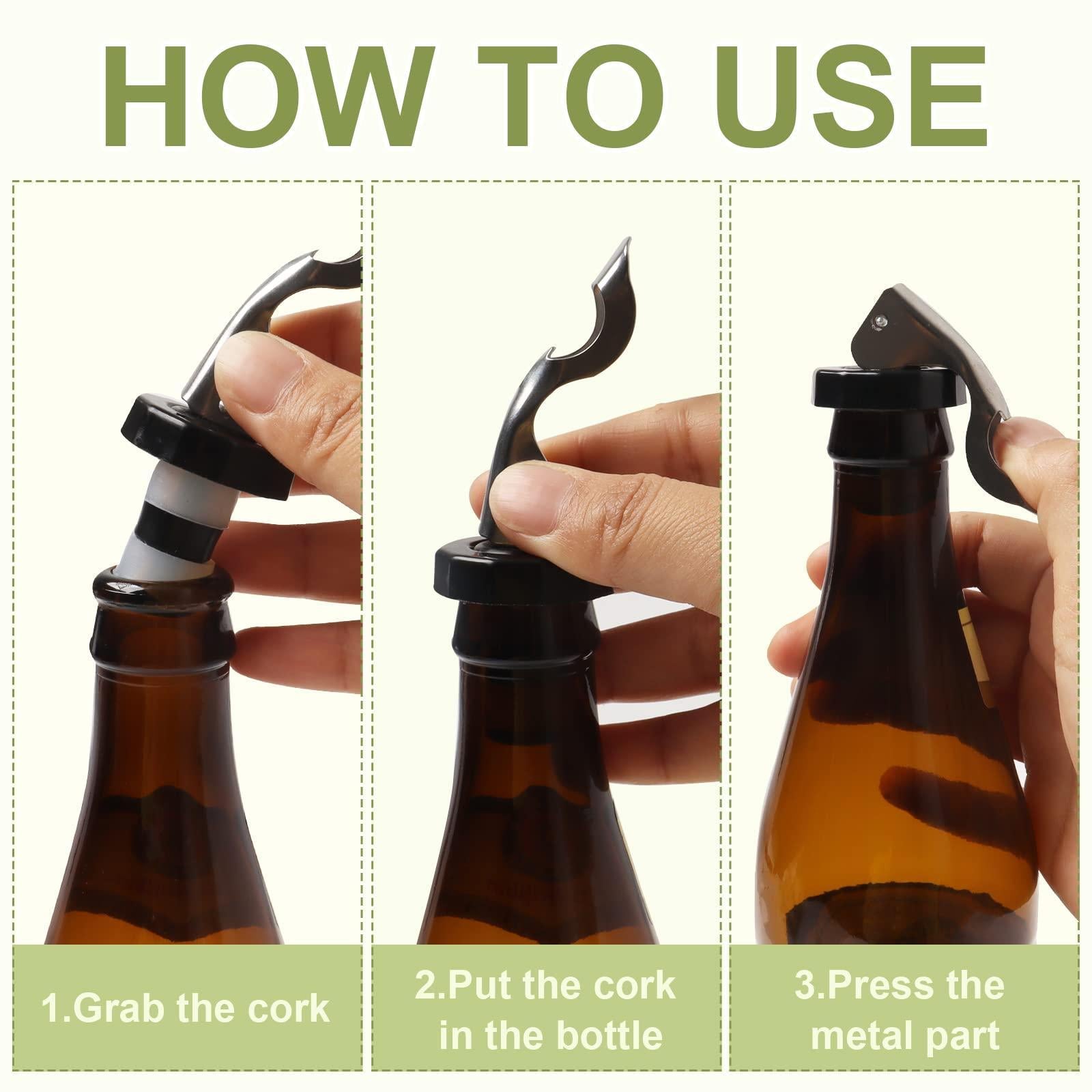 HOW TO USE

1.Grab the cork

2.Put the cork in the bottle

3.Press the metal part