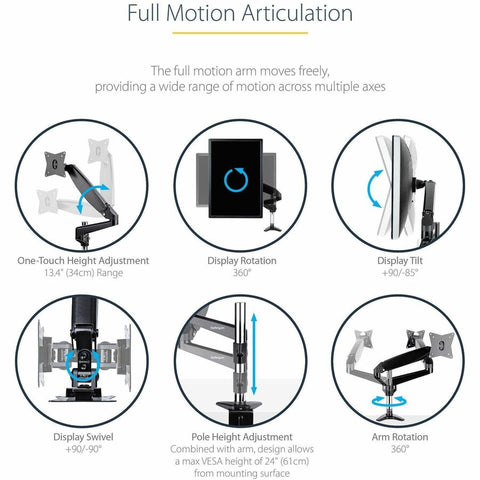 Full Motion Articulation

The full motion arm moves freely, providing a wide range of motion across multiple axes

One-Touch Height Adjustment
13.4" (34cm) Range

Display Rotation
360°

Display Tilt
+90/-85°

Display Swivel
+90/-90°

Pole Height Adjustment
Combined with arm, design allows a max VESA height of 24" (61cm) from mounting surface

Arm Rotation
360°