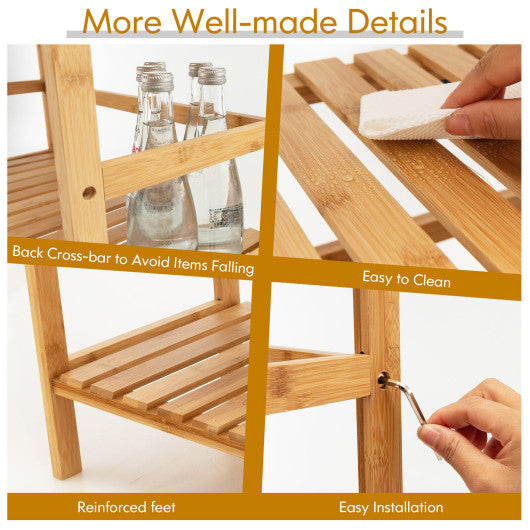 More Well-made Details

Back Cross-bar to Avoid Items Falling

Easy to Clean

Reinforced feet

Easy Installation