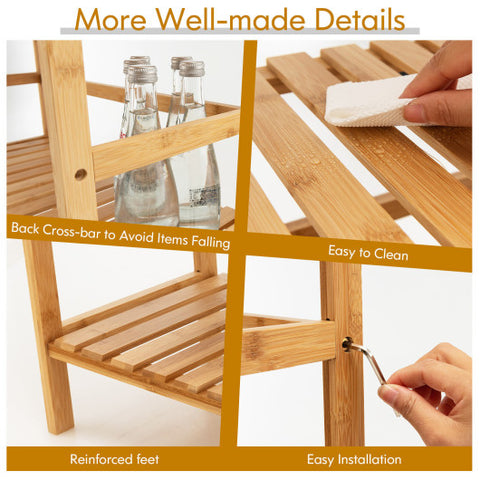 More Well-made Details

Back Cross-bar to Avoid Items Falling

Easy to Clean

Reinforced feet

Easy Installation